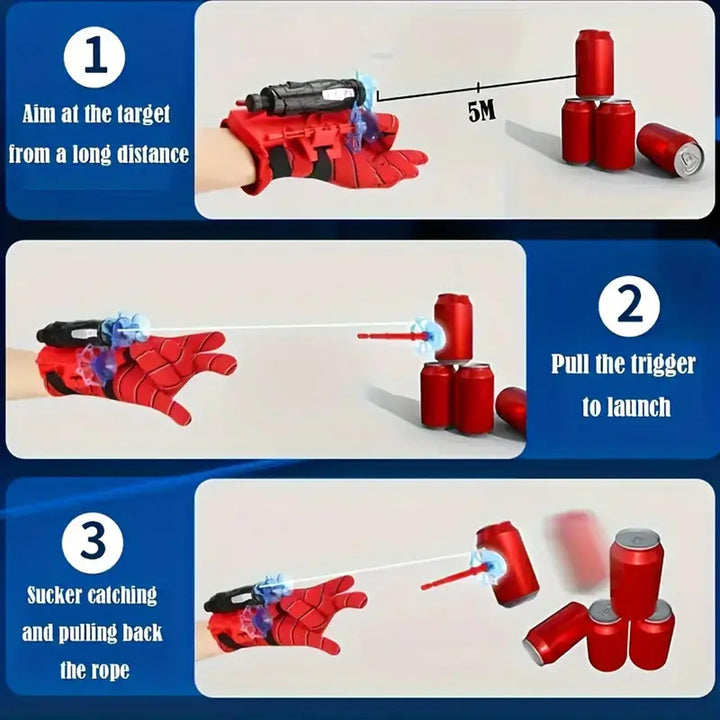 1

Aim at the target from a long distance

5M

2

Pull the trigger to launch

3

Sucker catching and pulling back the rope