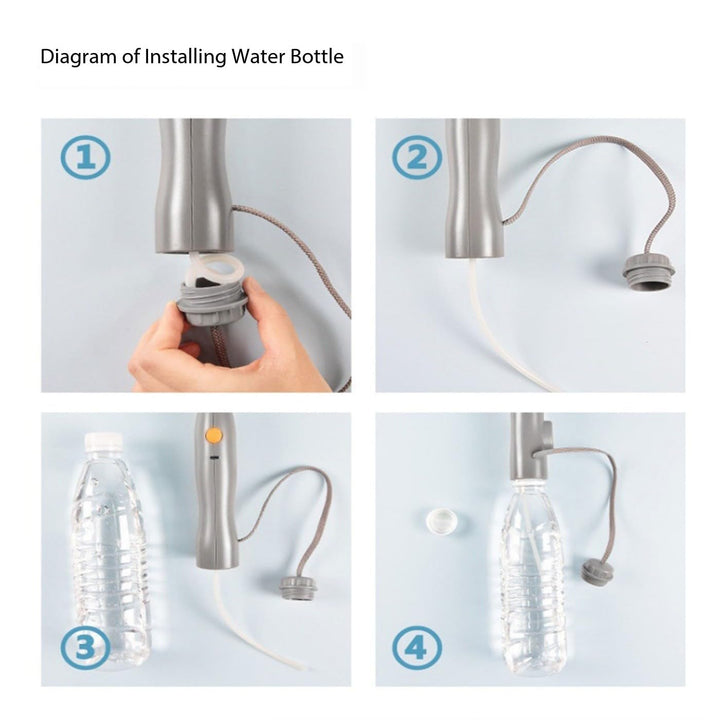 Diagram of Installing Water Bottle

1

2

3

4